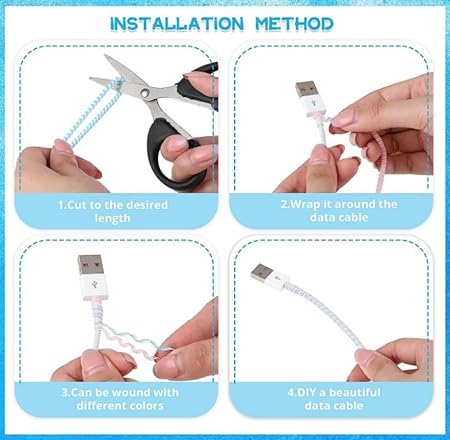 INSTALLATION METHOD

1.Cut to the desired length

2.Wrap it around the data cable

3.Can be wound with different colors

4.DIY a beautiful data cable